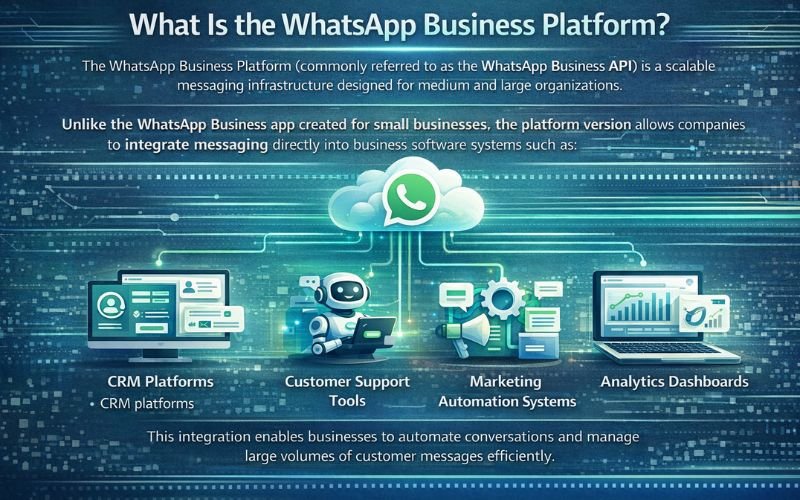 What Is the WhatsApp Business Platform?

The WhatsApp Business Platform (commonly referred to as the WhatsApp Business API) is a scalable messaging infrastructure designed for medium and large organizations.

Unlike the WhatsApp Business app created for small businesses, the platform version allows companies to integrate messaging directly into business software systems such as:

CRM Platforms
CRM platforms

Customer Support Tools

Marketing Automation Systems

Analytics Dashboards

This integration enables businesses to automate conversations and manage large volumes of customer messages efficiently.